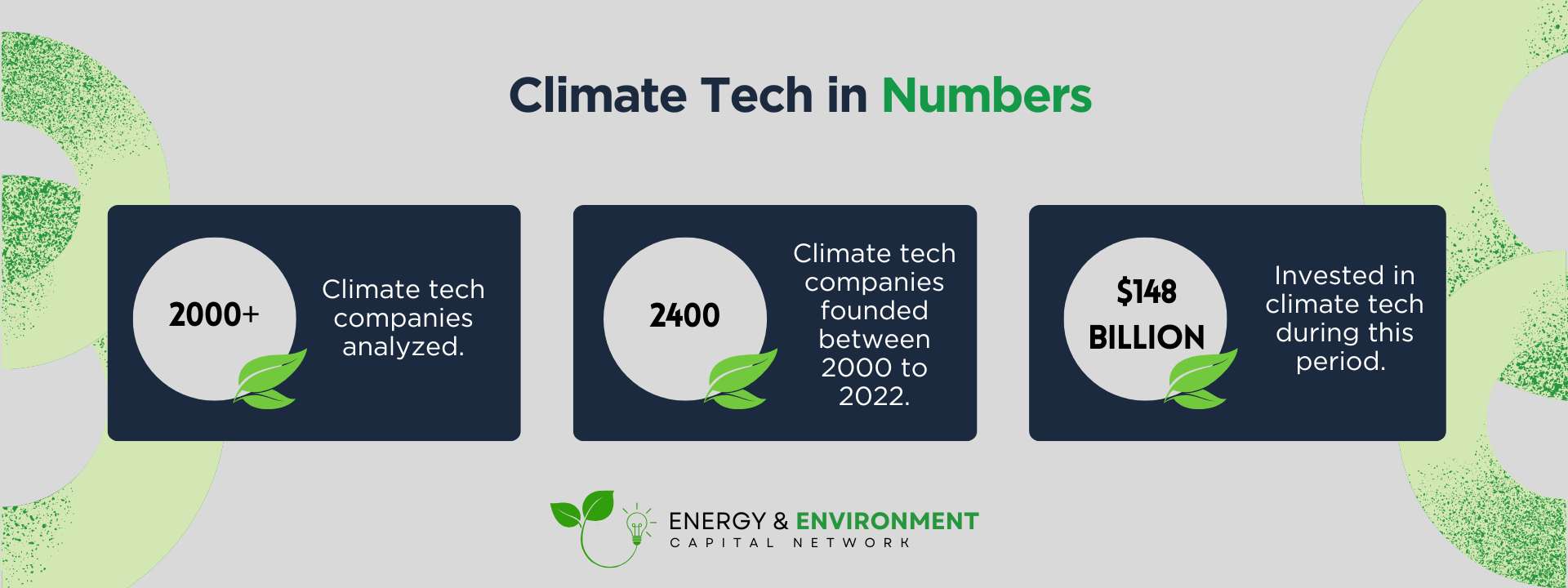 Climate Tech in Numbers

2000+

Climate tech companies analyzed.

2400

Climate tech companies founded between 2000 to 2022.

$148 BILLION

Invested in climate tech during this period.

ENERGY & ENVIRONMENT
CAPITAL NETWORK